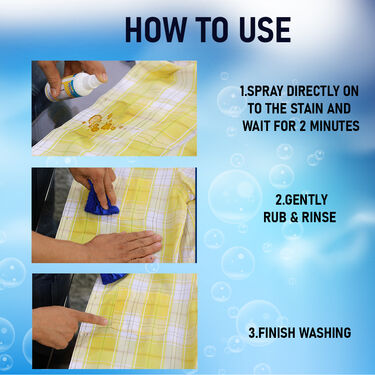 HOW TO USE

1.SPRAY DIRECTLY ON TO THE STAIN AND WAIT FOR 2 MINUTES

2.GENTLY RUB & RINSE

3.FINISH WASHING